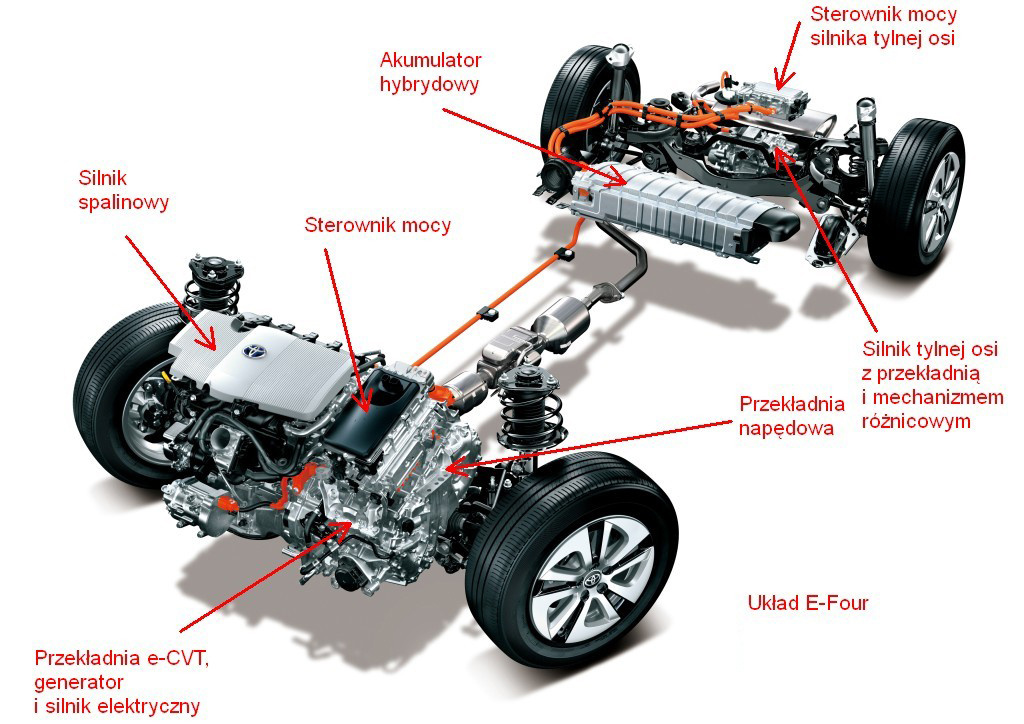 Sterownik mocy silnika tylnej osi

Akumulator hybrydowy

Silnik spalinowy

Sterownik mocy

Silnik tylnej osi z przekładnią i mechanizmem różnicowym

Przekładnia napędowa

Układ E-Four

Przekładnia e-CVT, generator i silnik elektryczny